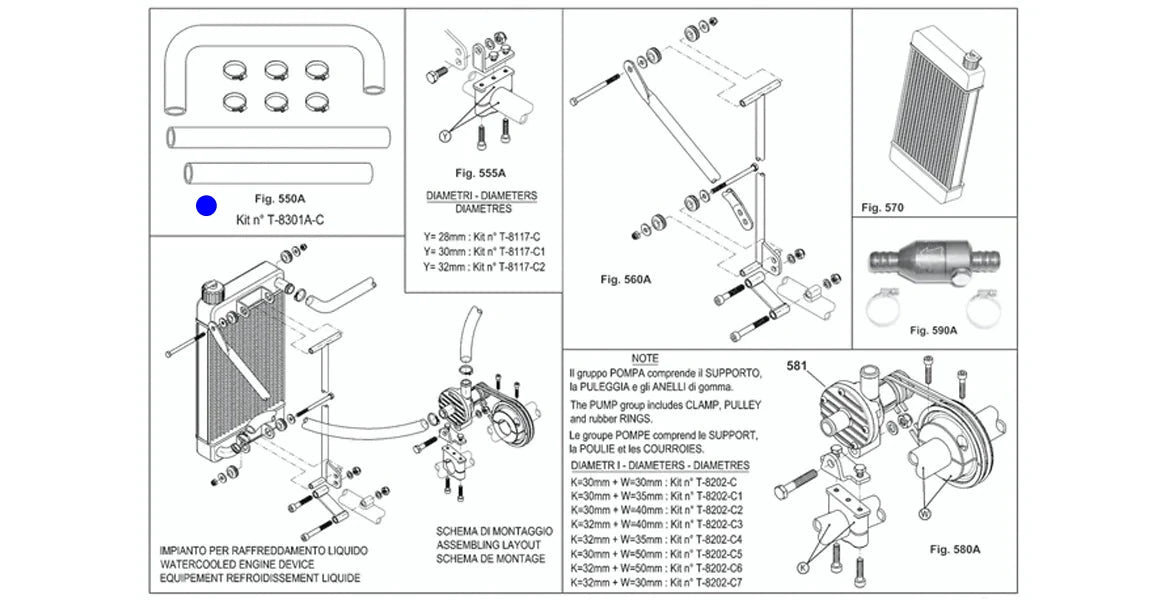 Fig. 550A
Kit n° T-8301A-C

Y
Fig. 555A
DIAMETRI - DIAMETERS
DIAMETRES
Y= 28mm : Kit n° T-8117-C
Y= 30mm : Kit n° T-8117-C1
Y= 32mm : Kit n° T-8117-C2

Fig. 560A

Fig. 570

Fig. 590A

IMPIANTO PER RAFFREDDAMENTO LIQUIDO
WATERCOOLED ENGINE DEVICE
EQUIPEMENT REFROIDISSEMENT LIQUIDE

SCHEMA DI MONTAGGIO
ASSEMBLING LAYOUT
SCHEMA DE MONTAGE

NOTE
Il gruppo POMPA comprende il SUPPORTO, la PULEGGIA e gli ANELLI di gomma.
The PUMP group includes CLAMP, PULLEY and rubber RINGS.
Le groupe POMPE comprend le SUPPORT, la POULIE et les COURROIES.
DIAMETR I - DIAMETERS - DIAMETRES
K=30mm + W=30mm : Kit n° T-8202-C
K=30mm + W=35mm : Kit n° T-8202-C1
K=30mm + W=40mm : Kit n° T-8202-C2
K=32mm + W=40mm : Kit n° T-8202-C3
K=32mm + W=35mm : Kit n° T-8202-C4
K=30mm + W=50mm : Kit n° T-8202-C5
K=32mm + W=50mm : Kit n° T-8202-C6
K=32mm + W=30mm : Kit n° T-8202-C7

581
W
K
Fig. 580A