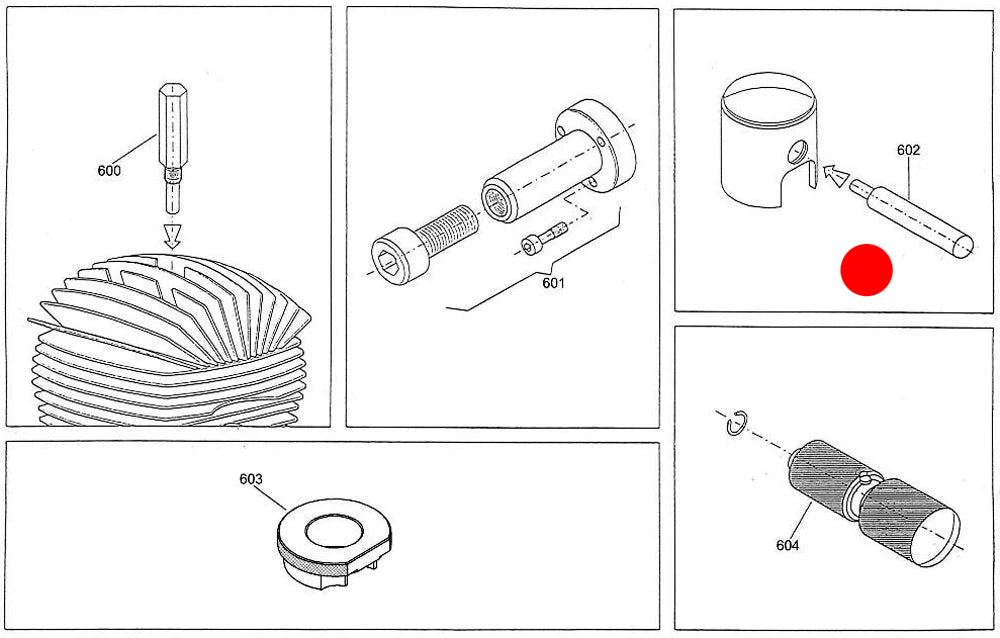 600

601

602

603

604