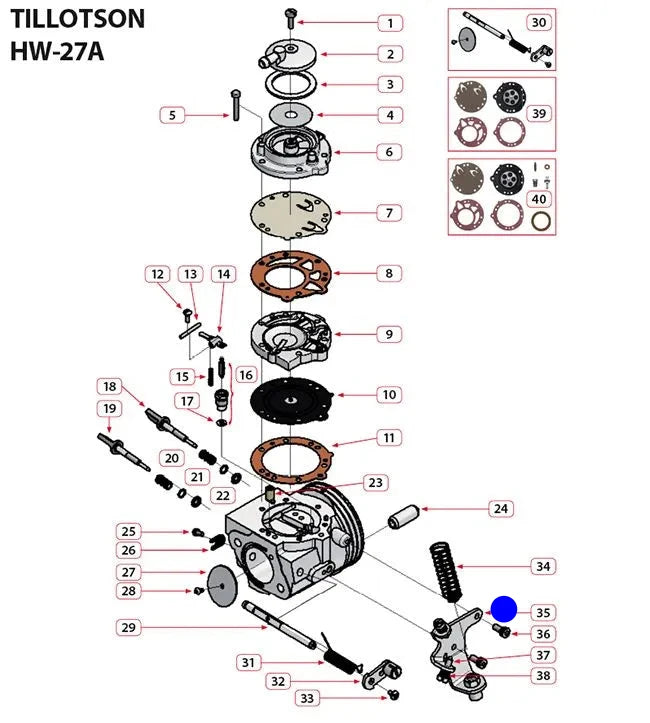 TILLOTSON
HW-27A

1
2
3
4
5
6
7
8
9
10
11
12
13
14
15
16
17
18
19
20
21
22
23
24
25
26
27
28
29
30
31
32
33
34
35
36
37
38
39
40