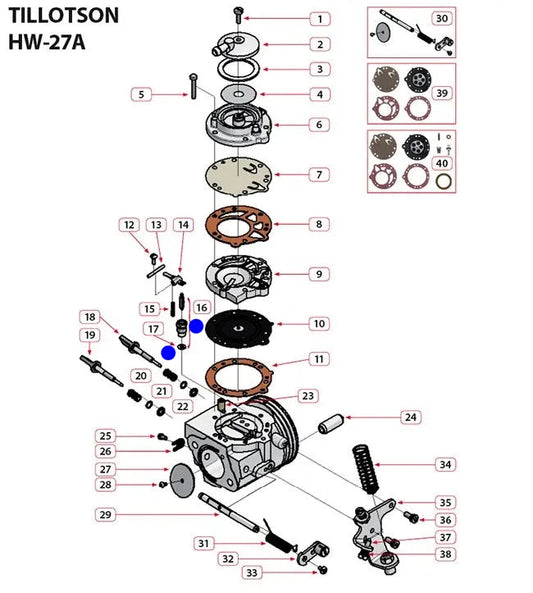 TILLOTSON
HW-27A

1
2
3
4
5
6
7
8
9
10
11
12
13
14
15
16
17
18
19
20
21
22
23
24
25
26
27
28
29
30
31
32
33
34
35
36
37
38
39
40