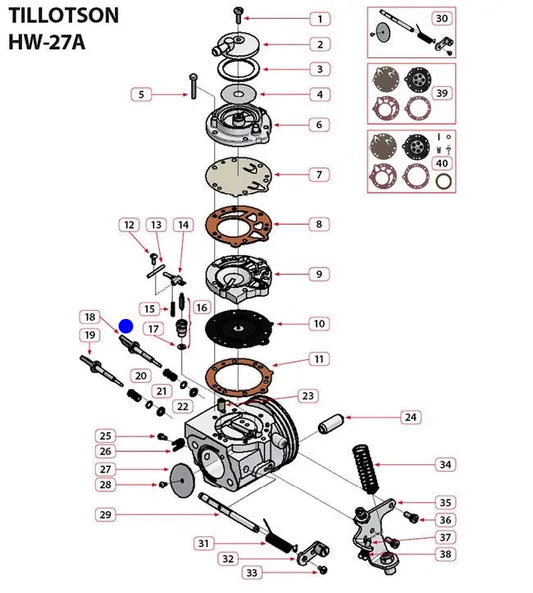 TILLOTSON
HW-27A

1
2
3
4
5
6
7
8
9
10
11
12
13
14
15
16
17
18
19
20
21
22
23
24
25
26
27
28
29
30
31
32
33
34
35
36
37
38
39
40