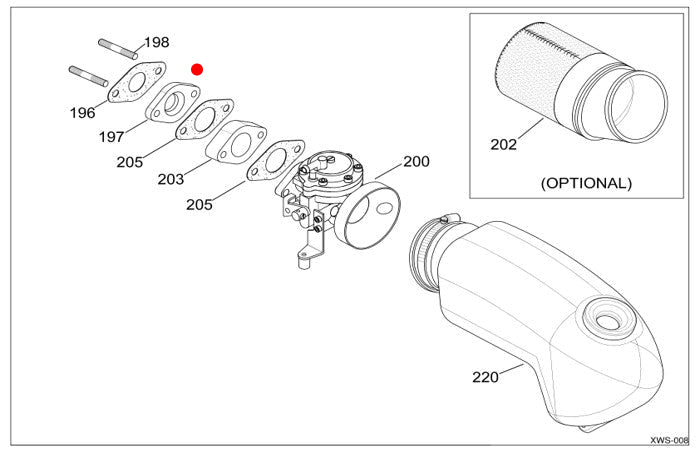 198
196
197
205
203
205
200
202
(OPTIONAL)
220
XWS-008