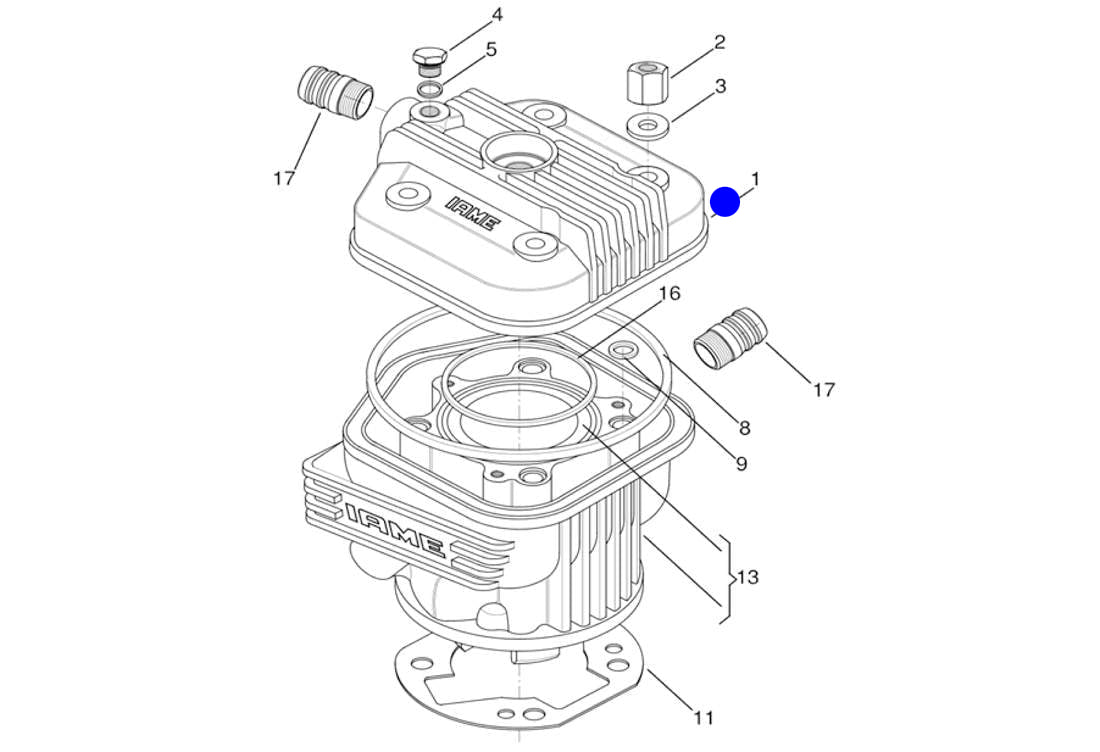 4
5
2
3
17
1
IAME
16
17
8
9
IAME
13
11