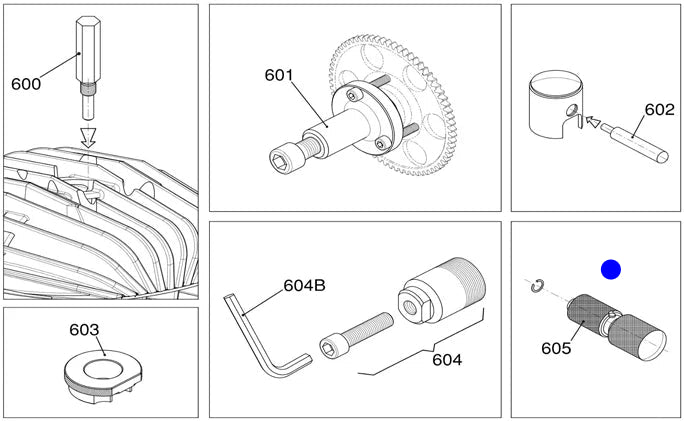 600

601

602

603

604B

604

605