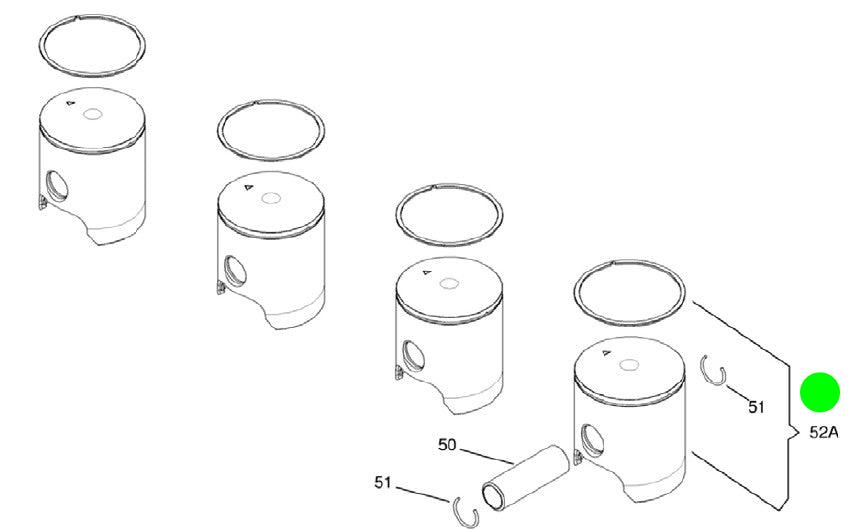 51
52A
50
51