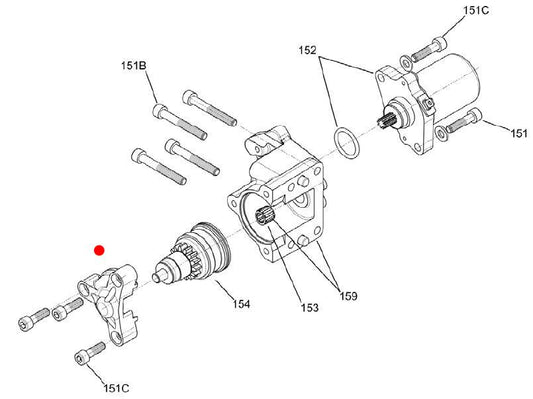 151C
152
151B
151
154
159
153
151C