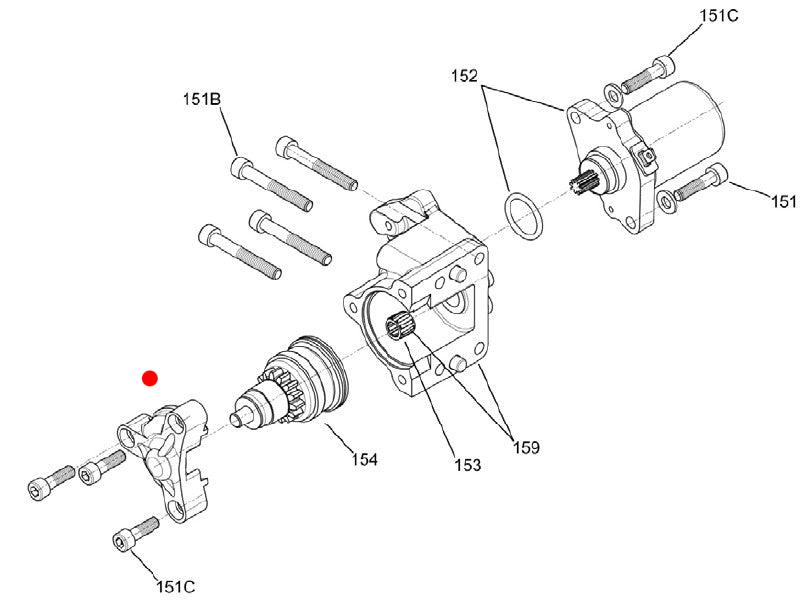 151C
152
151B
151
154
153
159
151C