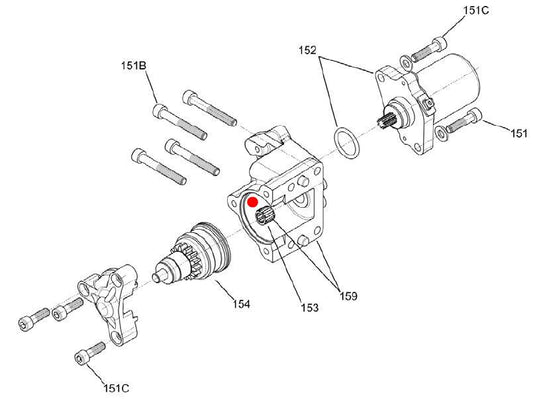 151C
152
151B
151
154
153
159
151C