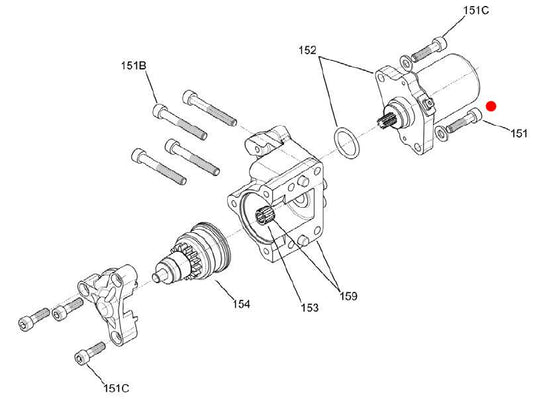 151C
152
151B
151
154
153
159
151C