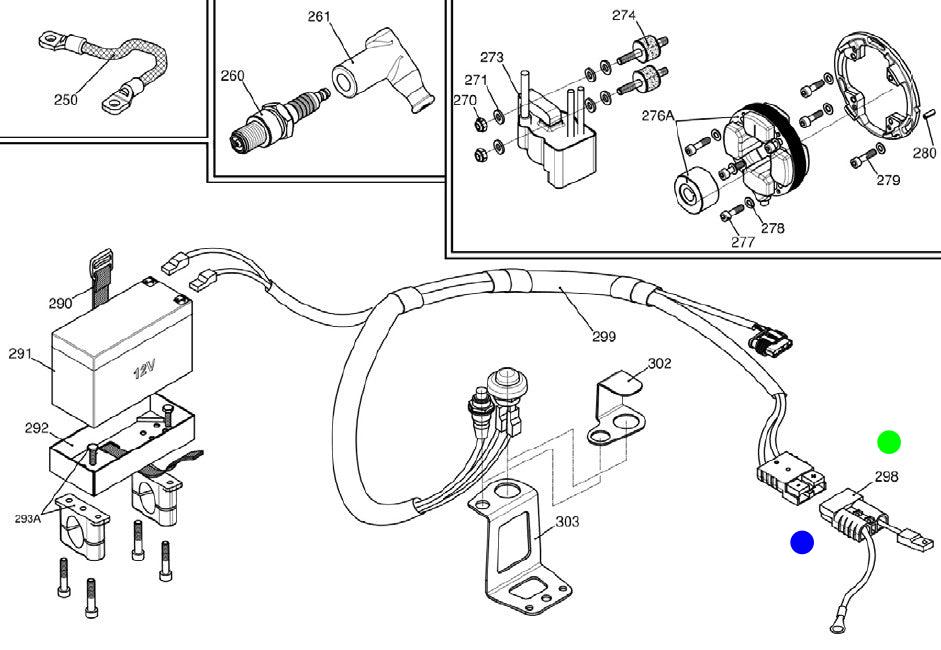 250
261
260
274
273
271
270
276A
280
279
278
277
290
291
12V
292
293A
299
302
303
298