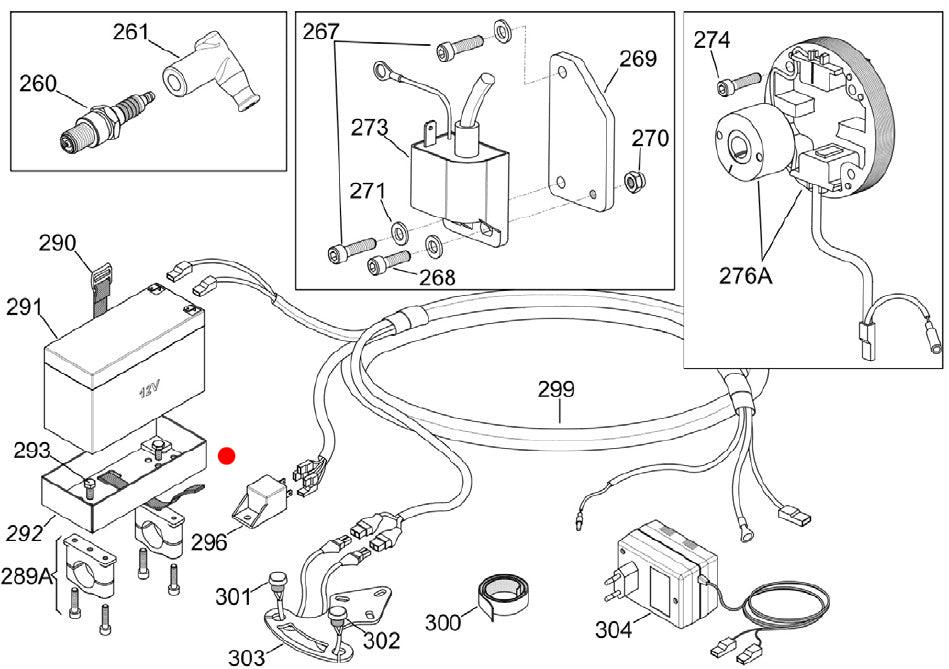 261
260
267
269
273
270
271
268
274
276A
290
291
12V
293
292
289A
296
299
301
302
303
300
304