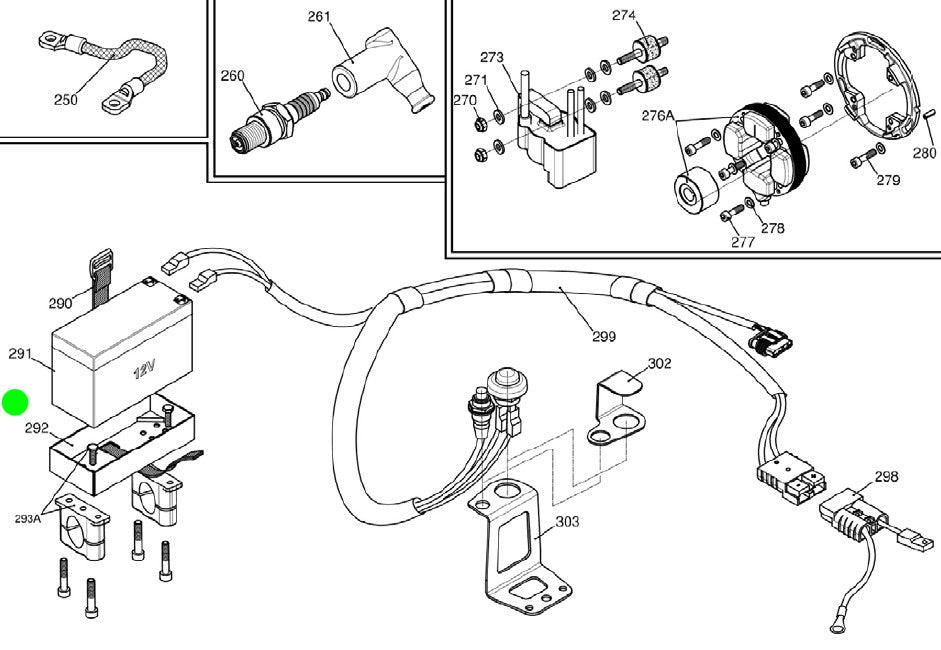 250
261
260
274
273
271
270
276A
280
279
278
277
290
291
12V
292
293A
299
302
303
298