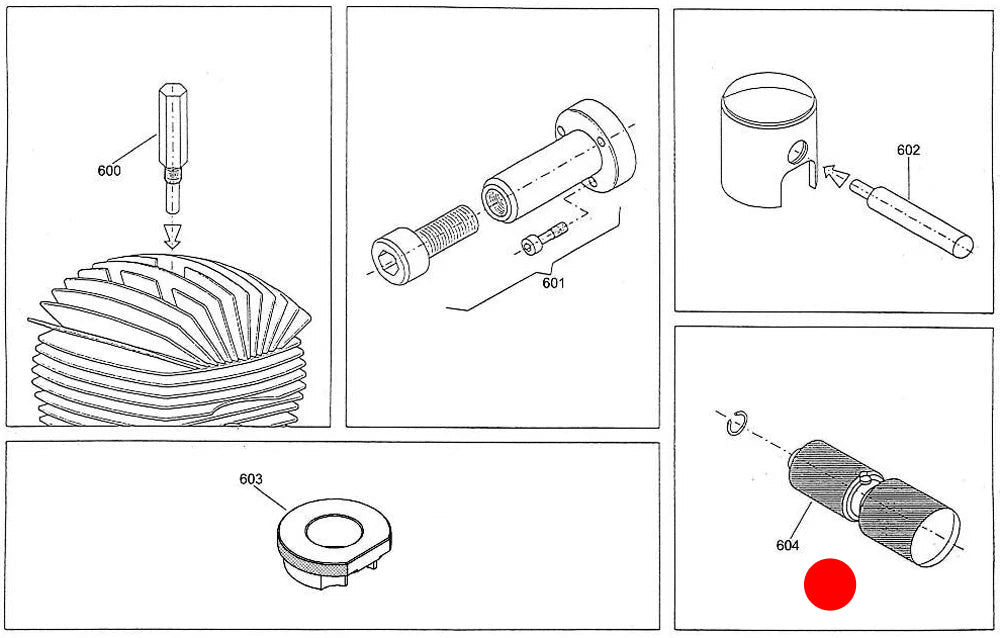 600

601

602

603

604