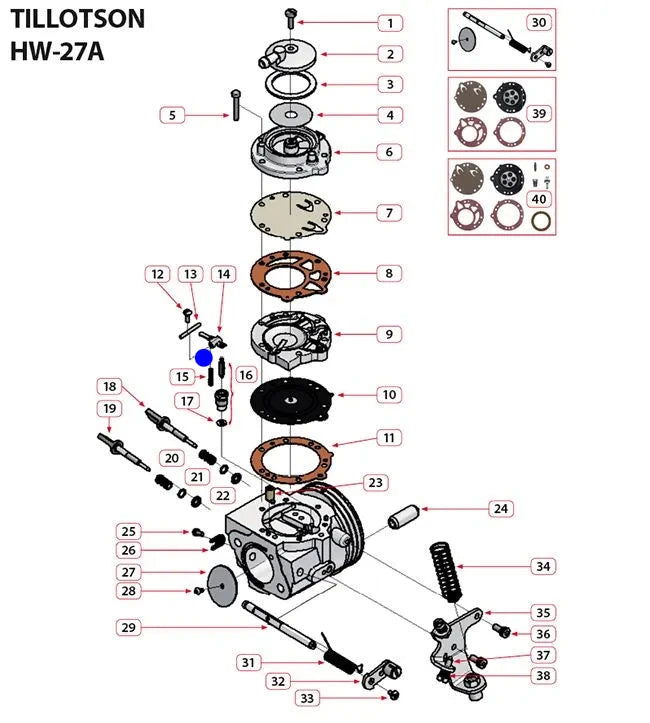 TILLOTSON
HW-27A

1
2
3
4
5
6
7
8
9
10
11
12
13
14
15
16
17
18
19
20
21
22
23
24
25
26
27
28
29
30
31
32
33
34
35
36
37
38
39
40