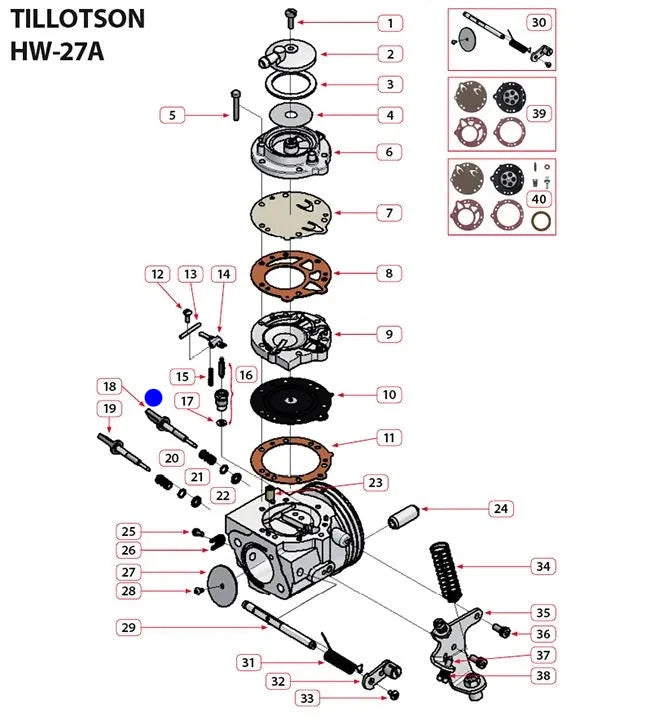 TILLOTSON
HW-27A

1
2
3
4
5
6
7
8
9
10
11
12
13
14
15
16
17
18
19
20
21
22
23
24
25
26
27
28
29
30
31
32
33
34
35
36
37
38
39
40