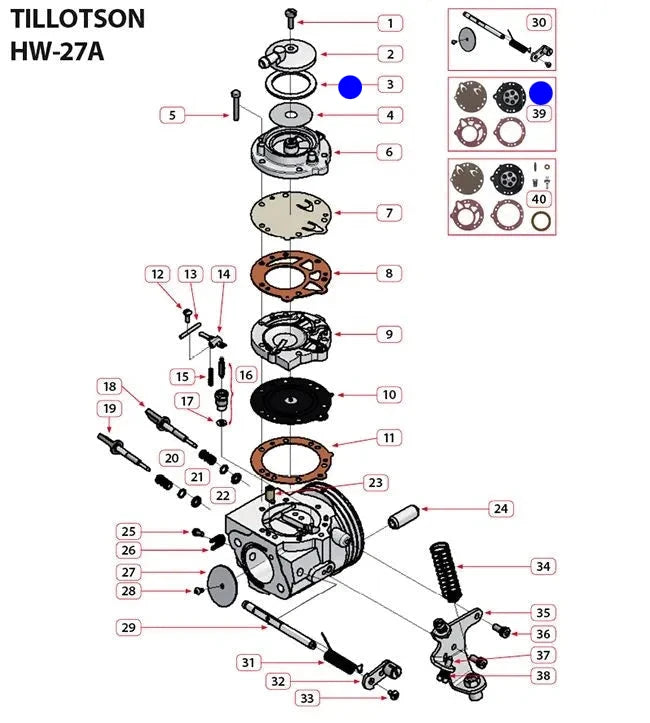 TILLOTSON
HW-27A

1
2
3
4
5
6
7
8
9
10
11
12
13
14
15
16
17
18
19
20
21
22
23
24
25
26
27
28
29
30
31
32
33
34
35
36
37
38
39
40