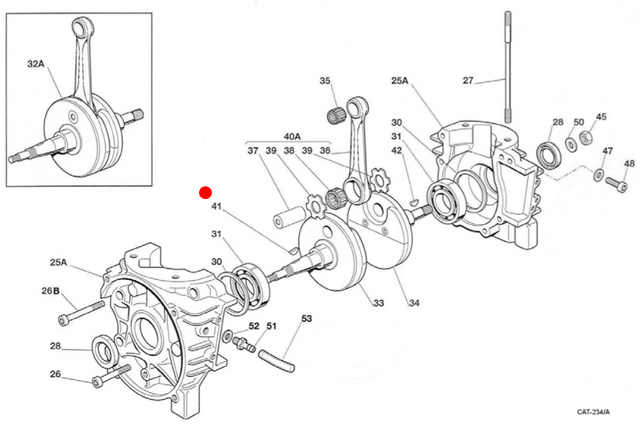 32A

35
25A
27
40A
37 39 38 39 36
30
31
42
28 50 45
47
48
41
31
30
25A
26B
28
26
52 51 53
33
34
CAT-234/A