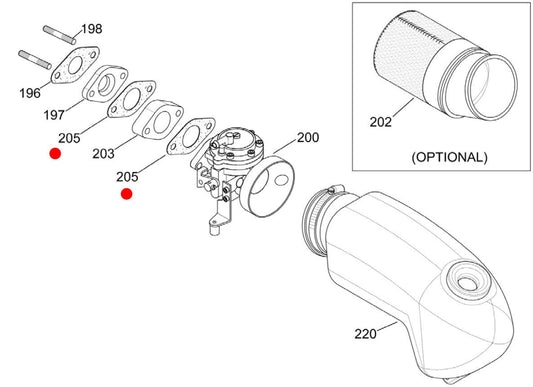 198

196

197

205

203

205

200

202

(OPTIONAL)

220