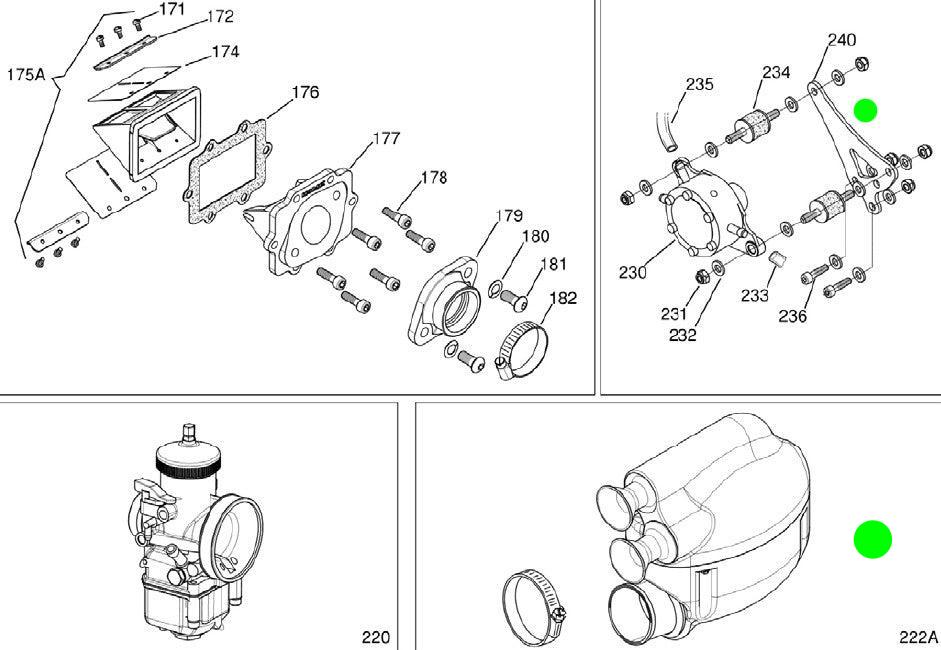 171
172
174
175A
176
177
178
179
180
181
182

240
235
234
230
231
232
233
236

220

222A