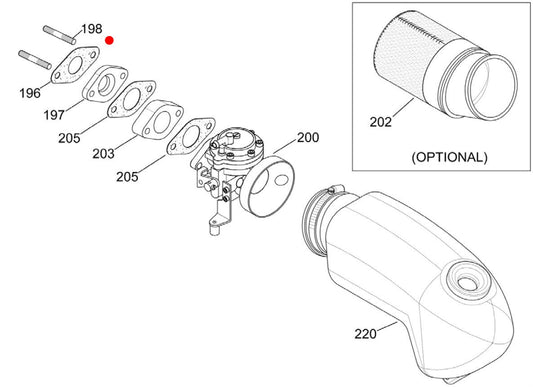 198
196
197
205
203
205
200
202
(OPTIONAL)
220